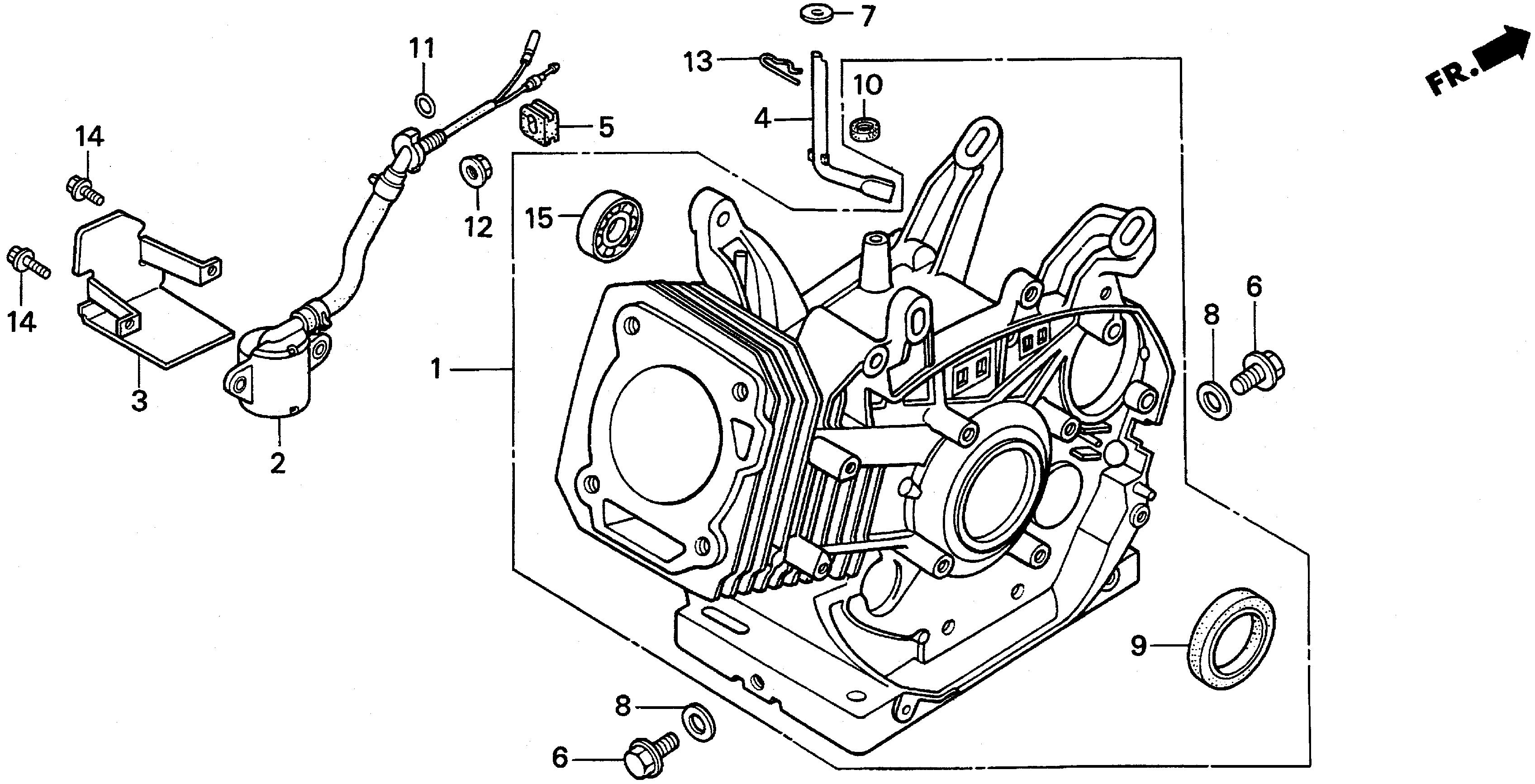 7
FR.
11
13
10
4
5
14
12
15
14
6
8
3
1
2
9
8
6