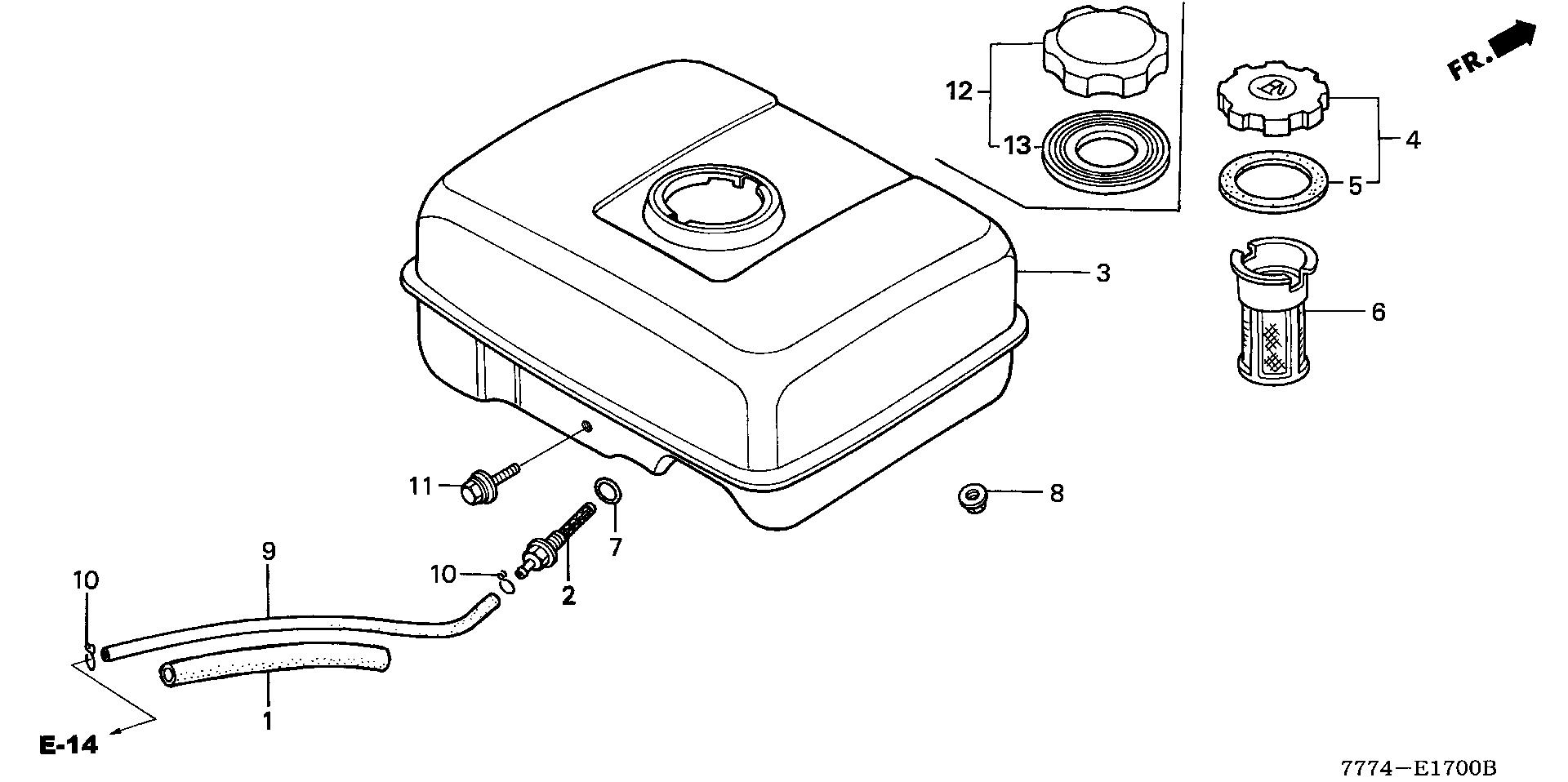 FR.

12

13

4

5

3

6

11

8

7

9

10

10

2

1

E-14

7774—E1700B